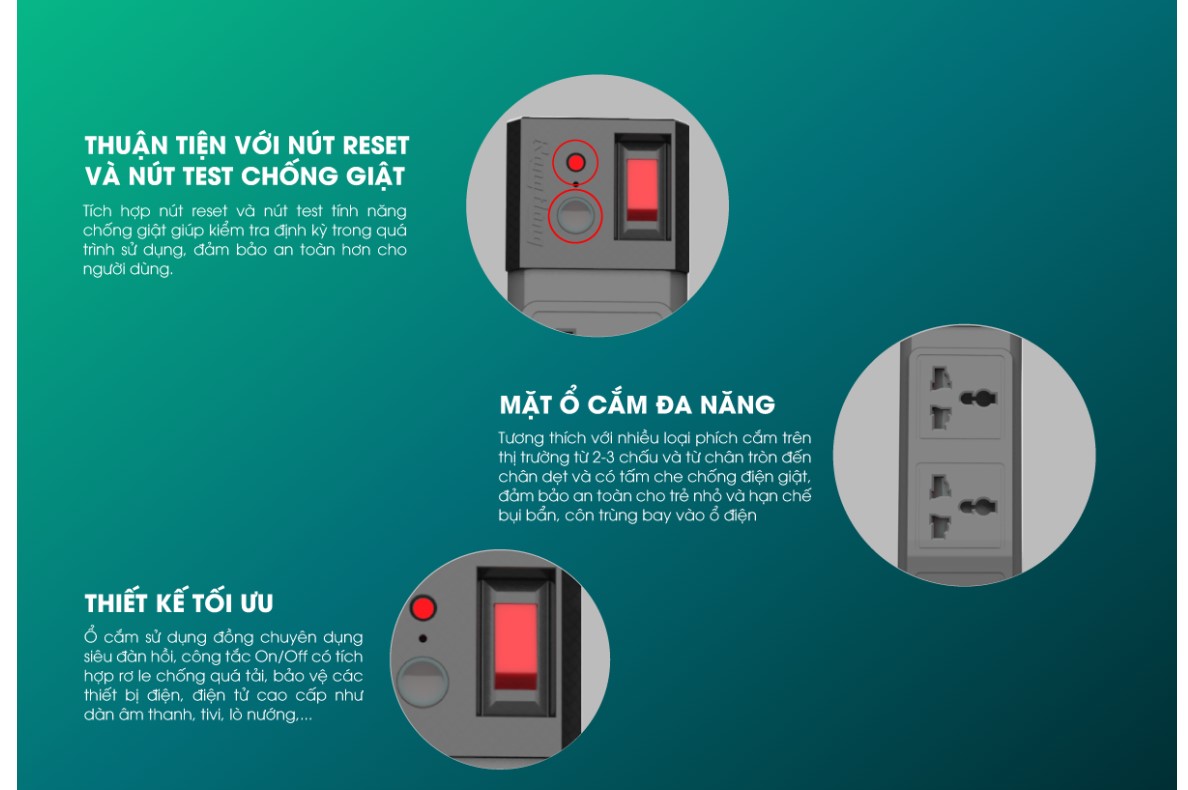 THUẬN TIỆN VỚI NÚT RESET VÀ NÚT TEST CHỐNG GIẬT

Tích hợp nút reset và nút test tính năng chống giật giúp kiểm tra định kỳ trong quá trình sử dụng, đảm bảo an toàn hơn cho người dùng.

MẶT Ổ CẮM ĐA NĂNG

Tương thích với nhiều loại phích cắm trên thị trường từ 2-3 chấu và từ chân tròn đến chân dẹt và có tấm che chống điện giật, đảm bảo an toàn cho trẻ nhỏ và hạn chế bụi bẩn, côn trùng bay vào ổ điện

THIẾT KẾ TỐI ƯU

Ổ cắm sử dụng đồng chuyên dụng siêu đàn hồi, công tắc On/Off có tích hợp rơ le chống quá tải, bảo vệ các thiết bị điện, điện tử cao cấp như dàn âm thanh, tivi, lò nướng,...